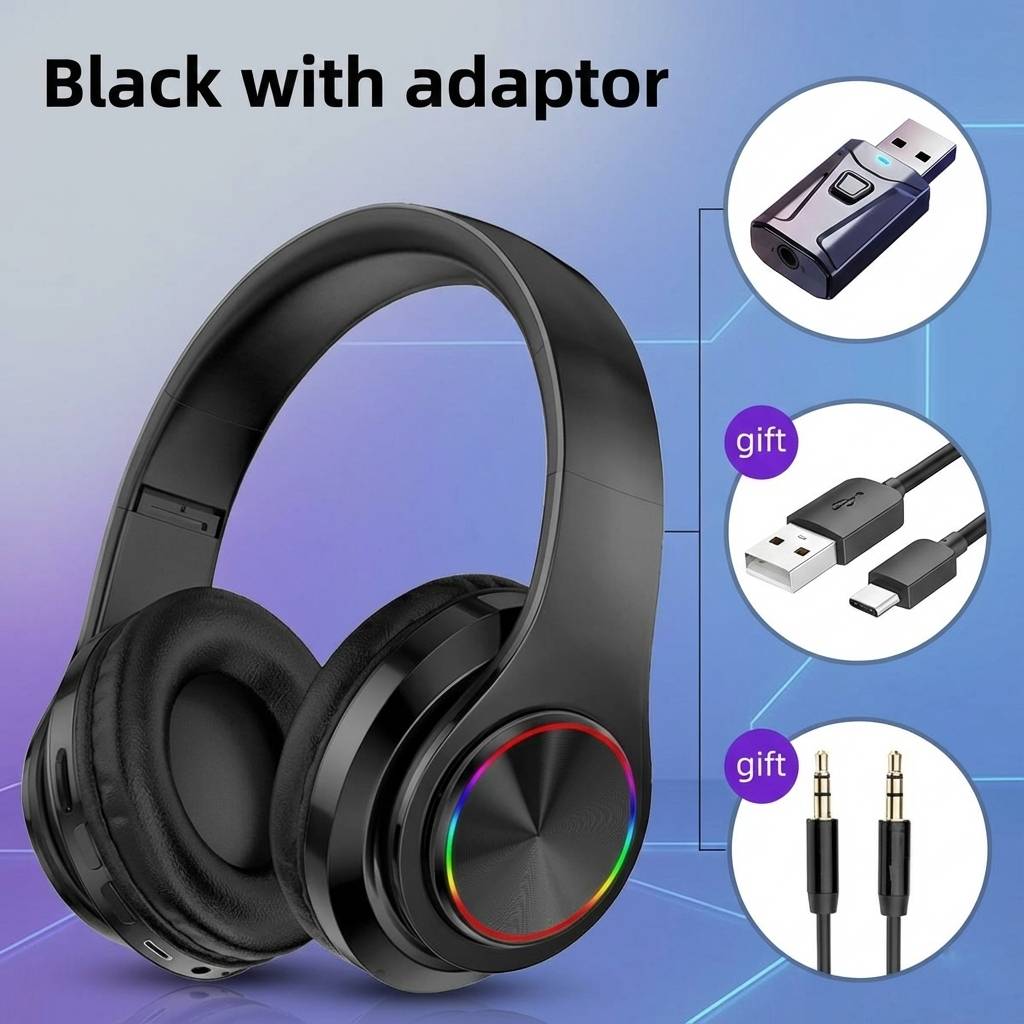 Black with adaptor

gift

gift