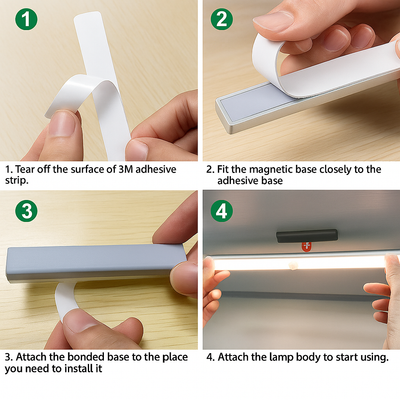 1

1. Tear off the surface of 3M adhesive strip.

2

2. Fit the magnetic base closely to the adhesive base

3

3. Attach the bonded base to the place you need to install it

4

4. Attach the lamp body to start using.